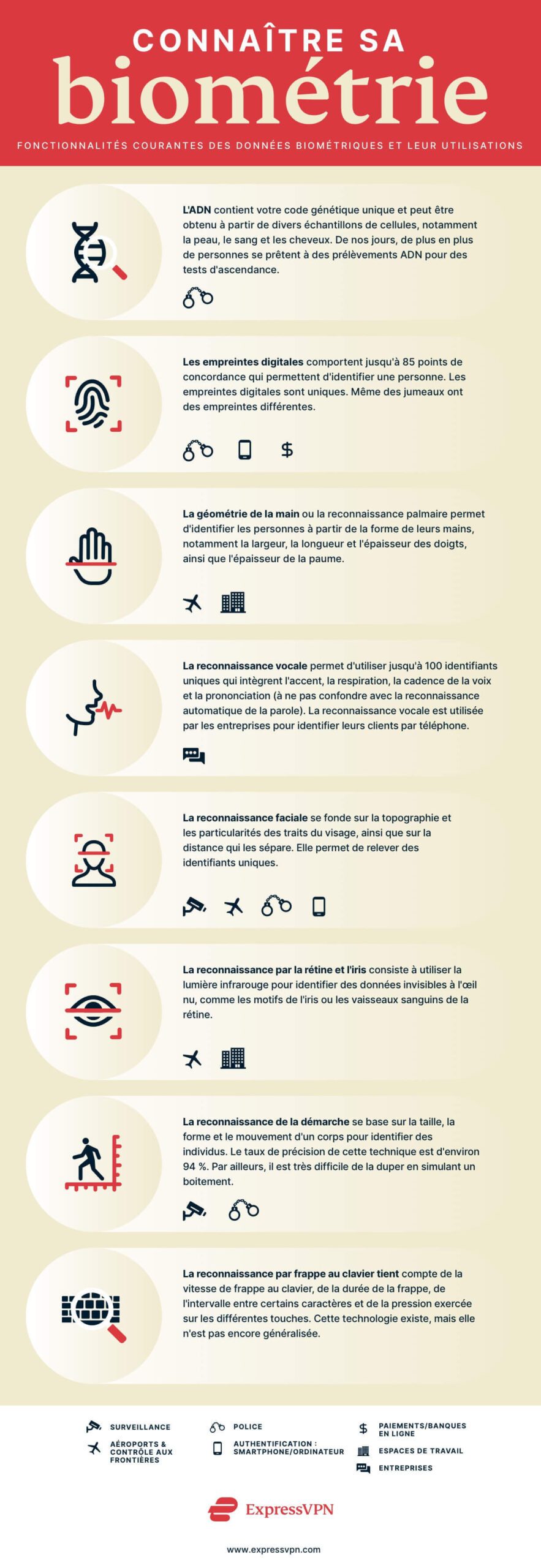 CONNAÎTRE SA
biométrie

FONCTIONNALITÉS COURANTES DES DONNÉES BIOMÉTRIQUES ET LEUR UTILISATIONS

L'ADN contient votre code génétique unique et peut être obtenu à partir de divers échantillons de cellules, notamment la peau, le sang et les cheveux. De nos jours, de plus en plus de personnes se prêtent à des prélèvements ADN pour des tests d'ascendance.

Les empreintes digitales comportent jusqu'à 85 points de concordance qui permettent d'identifier une personne. Les empreintes digitales sont uniques. Même des jumeaux ont des empreintes différentes.

$

La géométrie de la main ou la reconnaissance palmaire permet d'identifier les personnes à partir de la forme de leurs mains, notamment la largeur, la longueur et l'épaisseur des doigts, ainsi que l'épaisseur de la paume.

La reconnaissance vocale permet d'utiliser jusqu'à 100 identifiants uniques qui intègrent l'accent, la respiration, la cadence de la voix et la prononciation (à ne pas confondre avec la reconnaissance automatique de la parole). La reconnaissance vocale est utilisée par les entreprises pour identifier leurs clients par téléphone.

La reconnaissance faciale se fonde sur la topographie et les particularités des traits du visage, ainsi que sur la distance qui les sépare. Elle permet de relever des identifiants uniques.

La reconnaissance par la rétine et l'iris consiste à utiliser la lumière infrarouge pour identifier des données invisibles à l'œil nu, comme les motifs de l'iris ou les vaisseaux sanguins de la rétine.

La reconnaissance de la démarche se base sur la taille, la forme et le mouvement d'un corps pour identifier des individus. Le taux de précision de cette technique est d'environ 94 %. Par ailleurs, il est très difficile de la duper en simulant un boitement.

La reconnaissance par frappe au clavier tient compte de la vitesse de frappe au clavier, de la durée de la frappe, de l'intervalle entre certains caractères et de la pression exercée sur les différentes touches. Cette technologie existe, mais elle n'est pas encore généralisée.

SURVEILLANCE
AÉROPORTS & CONTRÔLE AUX FRONTIÈRES
POLICE
AUTHENTIFICATION : SMARTPHONE/ORDINATEUR
$ PAIEMENTS/BANQUES EN LIGNE
ESPACES DE TRAVAIL
ENTREPRISES

ExpressVPN

www.expressvpn.com