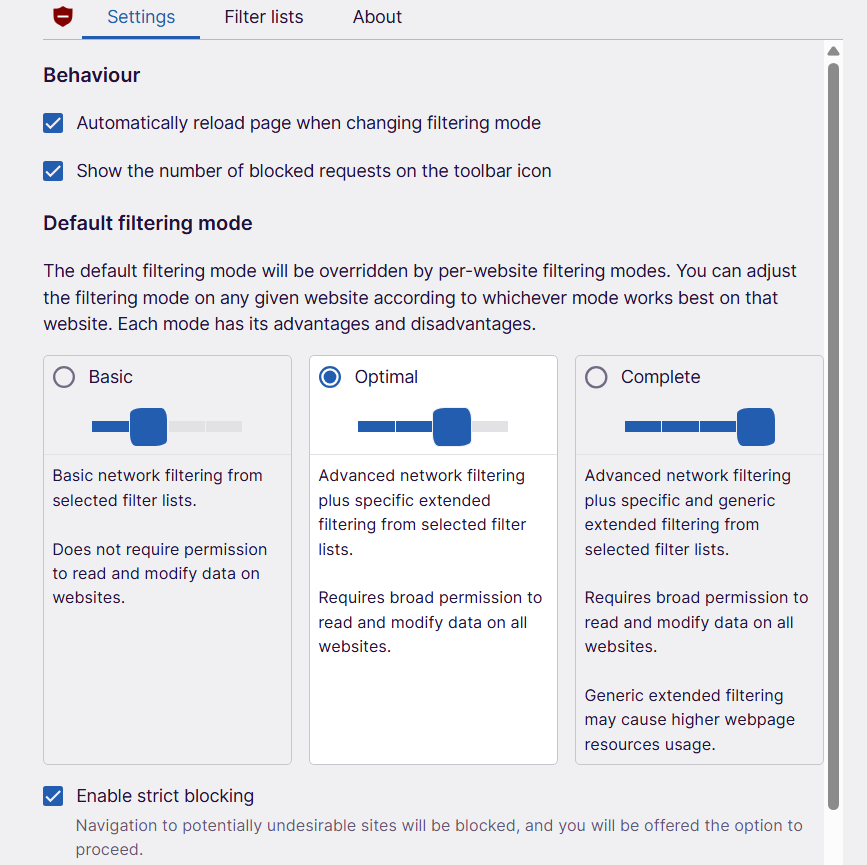 Settings Filter lists About

Behaviour

Automatically reload page when changing filtering mode

Show the number of blocked requests on the toolbar icon

Default filtering mode

The default filtering mode will be overridden by per-website filtering modes. You can adjust the filtering mode on any given website according to whichever mode works best on that website. Each mode has its advantages and disadvantages.

Basic

Basic network filtering from selected filter lists.

Does not require permission to read and modify data on websites.

Optimal

Advanced network filtering plus specific extended filtering from selected filter lists.

Requires broad permission to read and modify data on all websites.

Complete

Advanced network filtering plus specific and generic extended filtering from selected filter lists.

Requires broad permission to read and modify data on all websites.

Generic extended filtering may cause higher webpage resources usage.

Enable strict blocking

Navigation to potentially undesirable sites will be blocked, and you will be offered the option to proceed.